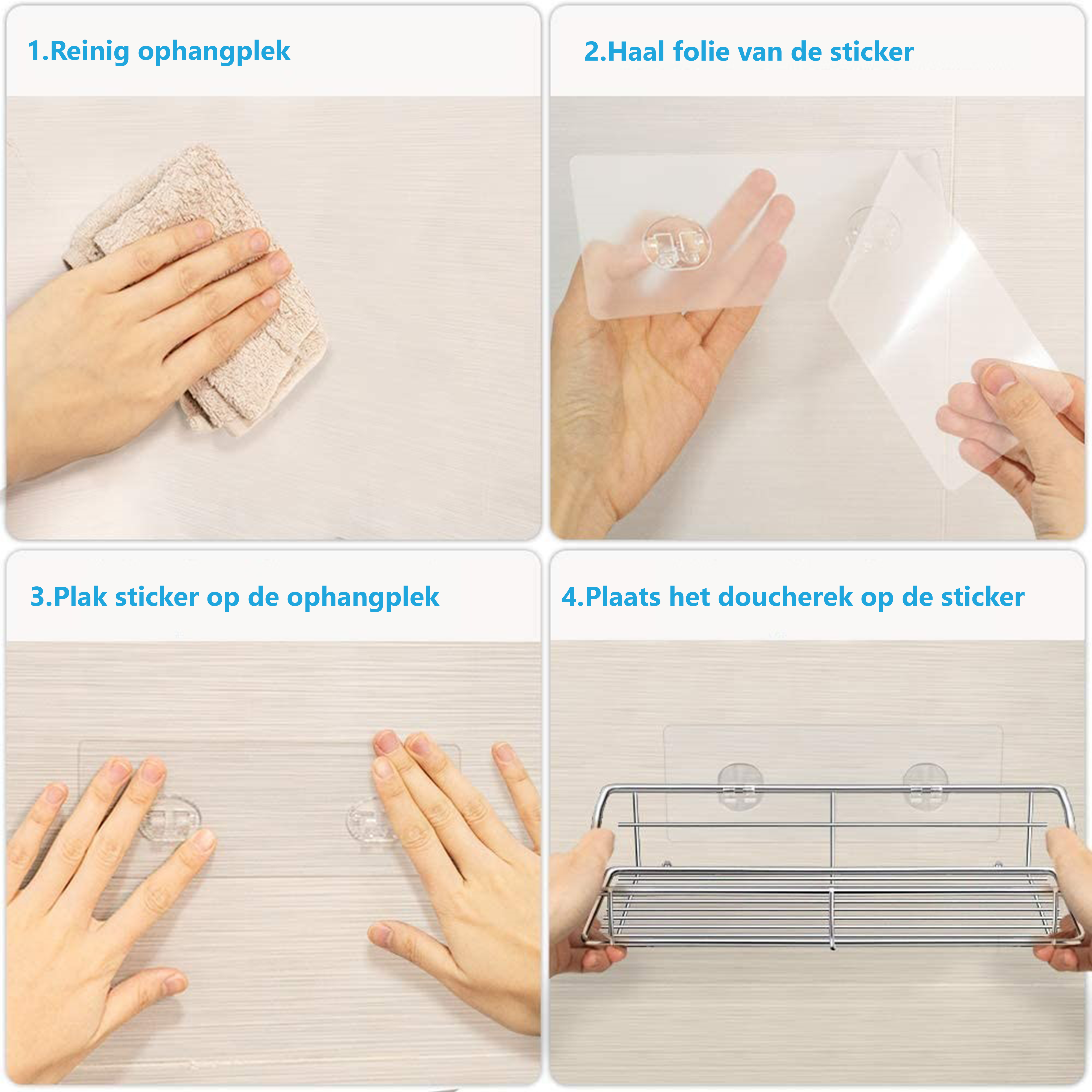 1.Reinig ophangplek

2.Haal folie van de sticker

3.Plak sticker op de ophangplek

4.Plaats het doucherek op de sticker